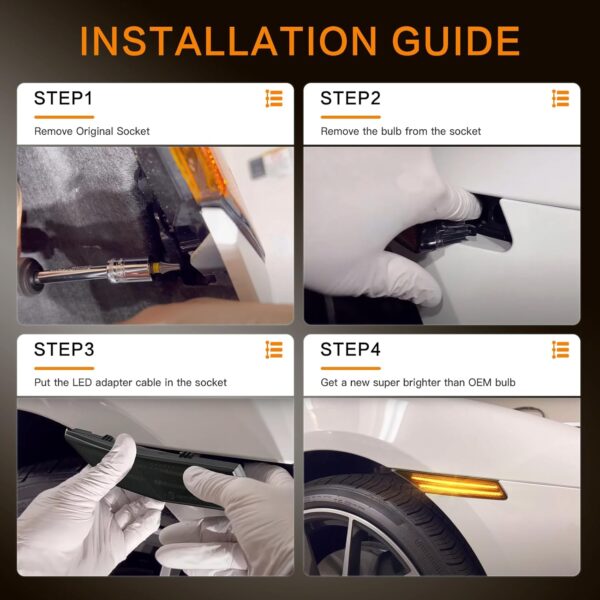 INSTALLATION GUIDE

STEP1

Remove Original Socket

STEP2

Remove the bulb from the socket

STEP3

Put the LED adapter cable in the socket

STEP4

Get a new super brighter than OEM bulb